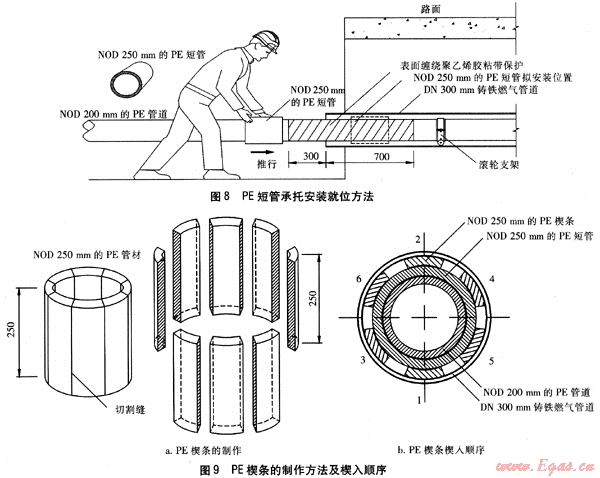 路面

NOD 250 mm 的 PE 短管

表面缠绕聚乙烯胶粘带保护

NOD 250 mm 的 PE 短管拟安装位置

DN 300 mm 铸铁燃气管道

NOD 250 mm 的 PE 短管

NOD 200 mm 的 PE 管道

推行

300

700

滚轮支架

图 8 PE 短管承托安装就位方法

NOD 250 mm 的 PE 管材

250

切割缝

250

a. PE 楔条的制作

NOD 250 mm 的 PE 楔条

NOD 250 mm 的 PE 短管

2

6

4

3

5

1

NOD 200 mm 的 PE 管道

DN 300 mm 铸铁燃气管道

b. PE 楔条楔入顺序

图 9 PE 楔条的制作方法及楔入顺序

www.Egas.cn